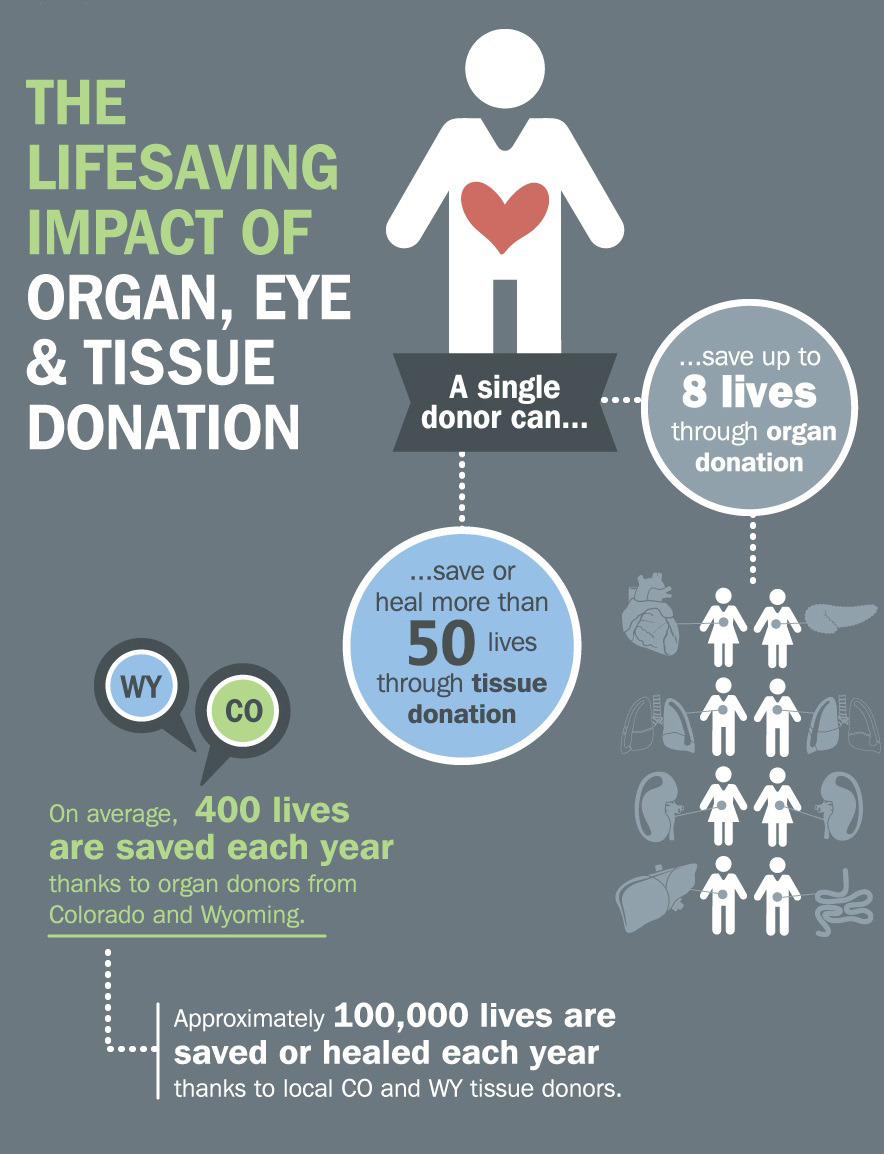 THE LIFESAVING IMPACT OF ORGAN, EYE & TISSUE DONATION

A single donor can...

...save up to 8 lives through organ donation

...save or heal more than 50 lives through tissue donation

WY

CO

On average, 400 lives are saved each year thanks to organ donors from Colorado and Wyoming.

Approximately 100,000 lives are saved or healed each year thanks to local CO and WY tissue donors.