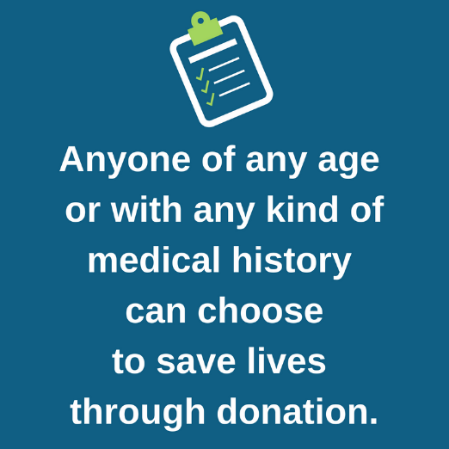 Anyone of any age or with any kind of medical history can choose to save lives through donation.