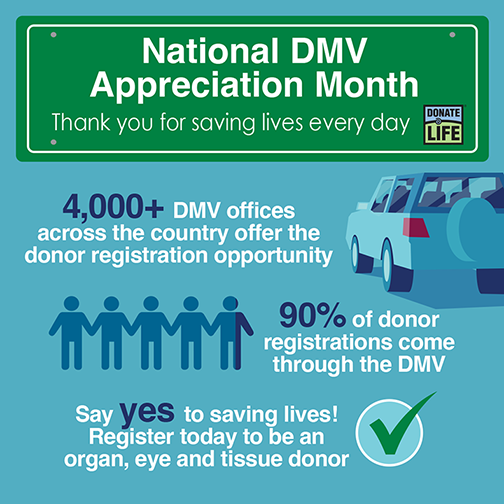 National DMV Appreciation Month

Thank you for saving lives every day

DONATE LIFE

4,000+ DMV offices across the country offer the donor registration opportunity

90% of donor registrations come through the DMV

Say yes to saving lives! Register today to be an organ, eye and tissue donor